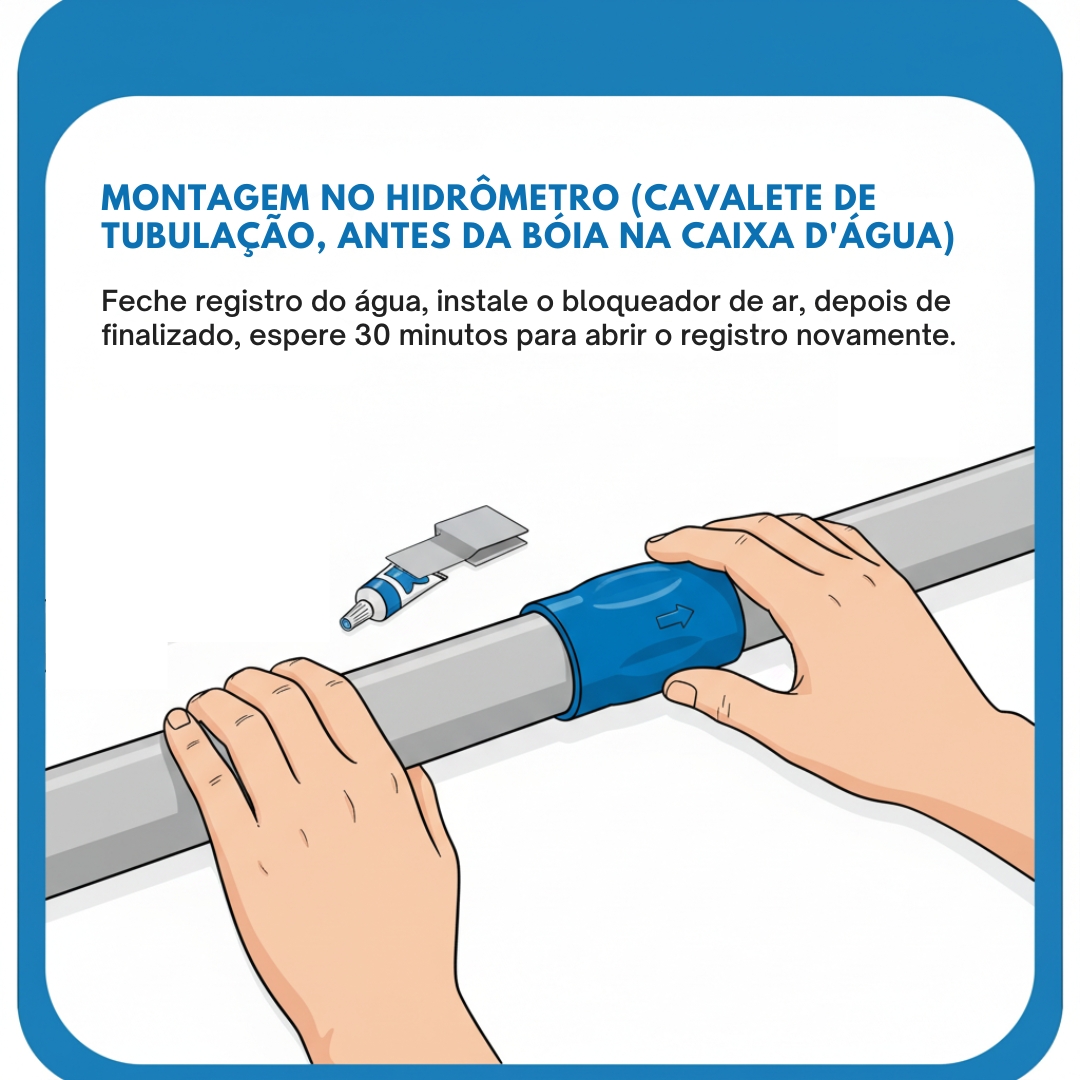 MONTAGEM NO HIDRÔMETRO (CAVALETE DE TUBULAÇÃO, ANTES DA BÓIA NA CAIXA D'ÁGUA)

Feche registro do água, instale o bloqueador de ar, depois de finalizado, espere 30 minutos para abrir o registro novamente.