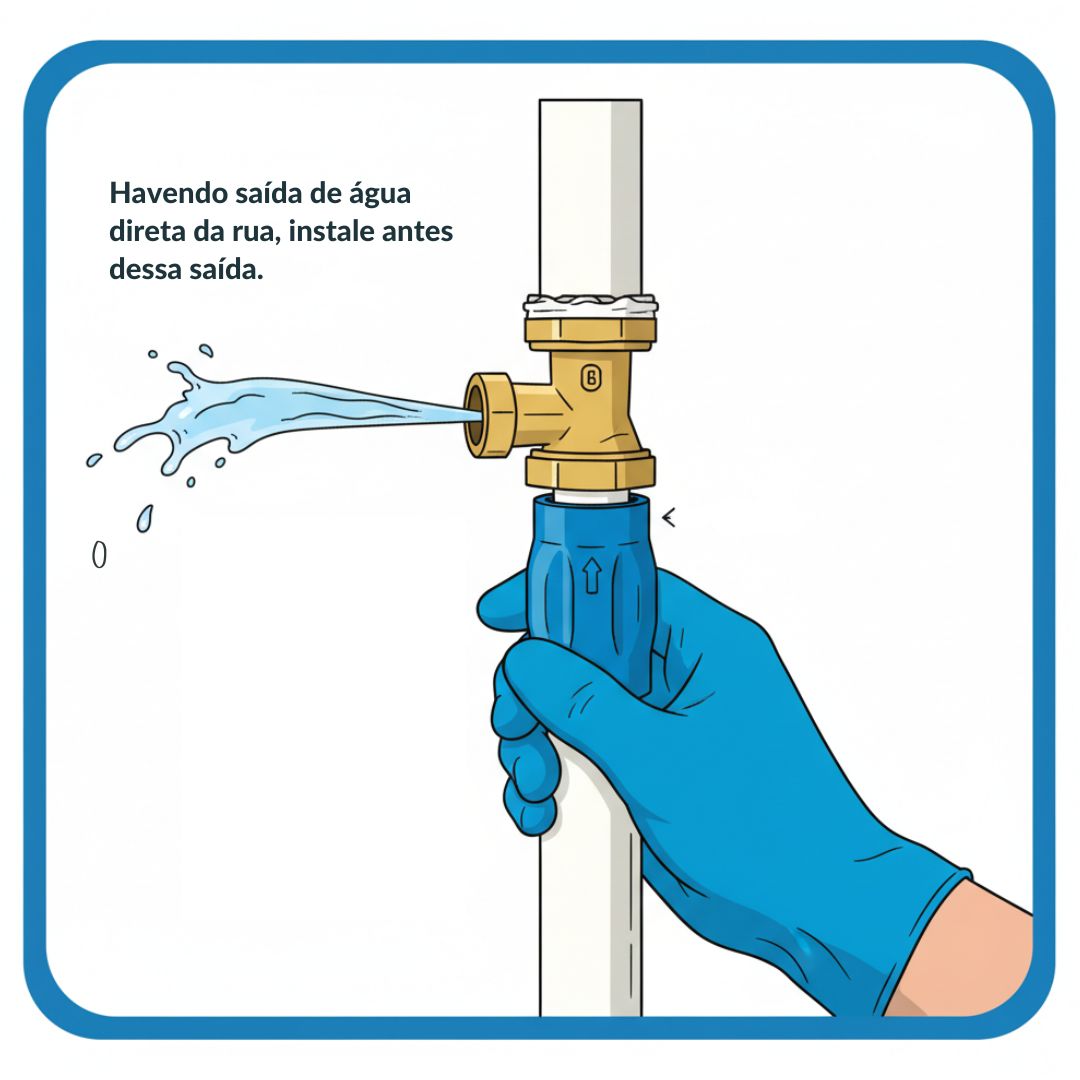 Havendo saída de água direta da rua, instale antes dessa saída.