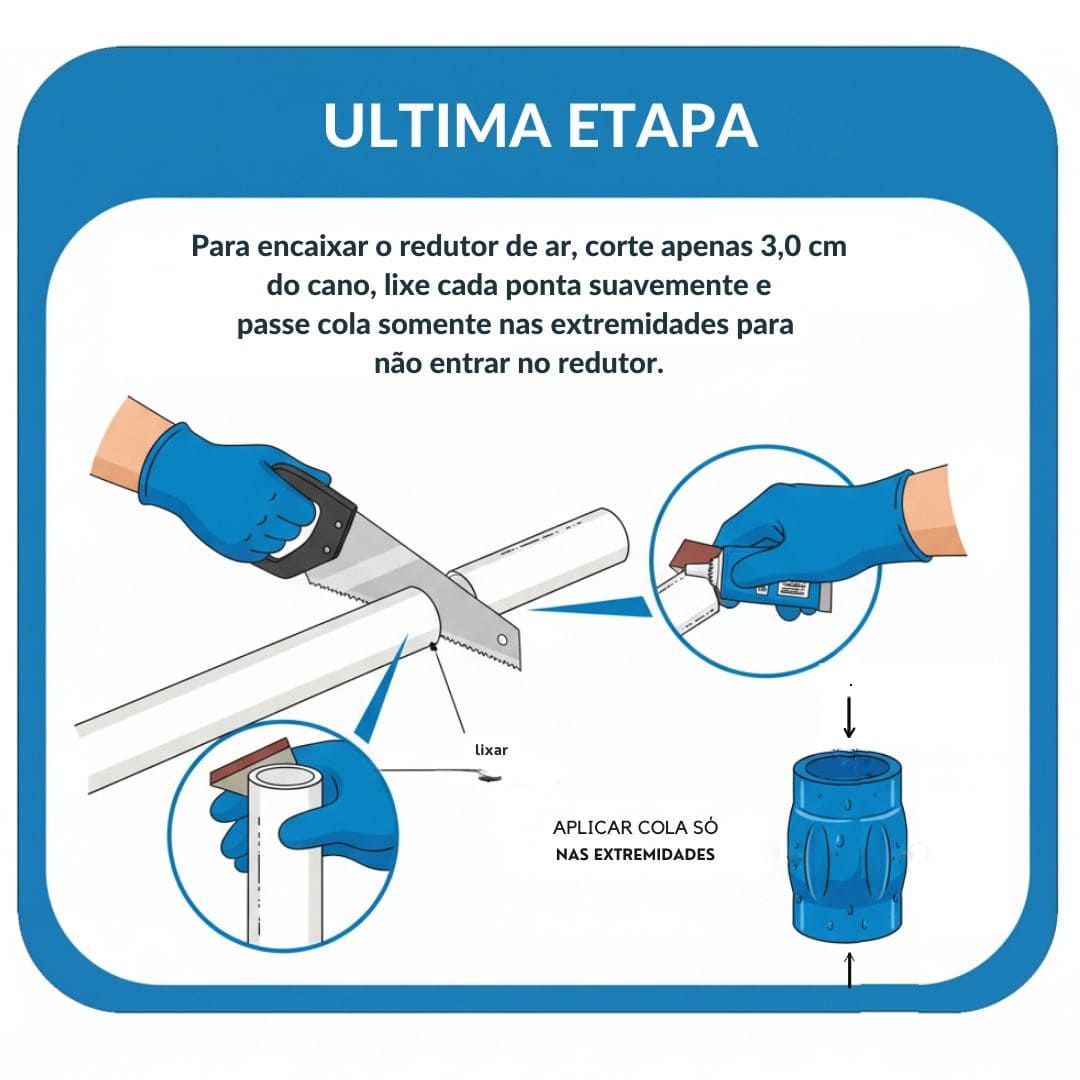 ULTIMA ETAPA

Para encaixar o redutor de ar, corte apenas 3,0 cm do cano, lixe cada ponta suavemente e passe cola somente nas extremidades para não entrar no redutor.

lixar

APLICAR COLA SÓ
NAS EXTREMIDADES